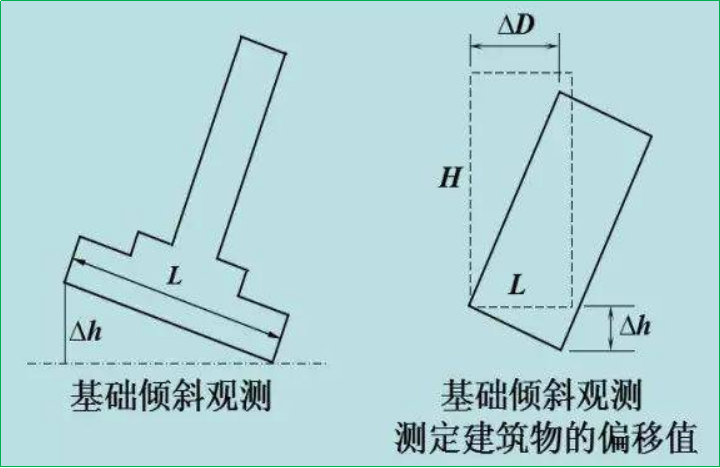 $L$

$\Delta h$

基础倾斜观测

$\Delta D$

$H$

$L$

$\Delta h$

基础倾斜观测
测定建筑物的偏移值