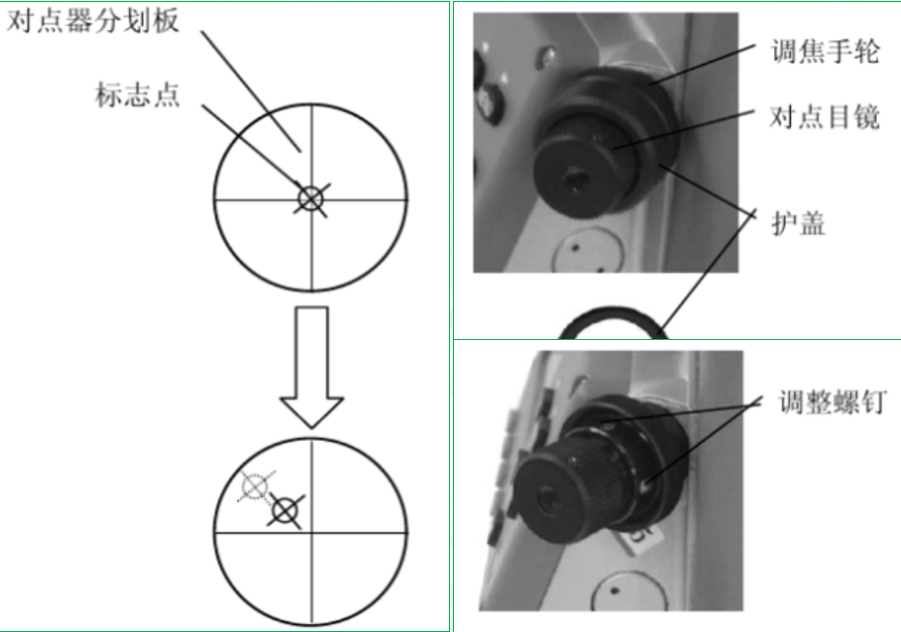 对点器分划板

标志点

调焦手轮

对点目镜

护盖

调整螺钉